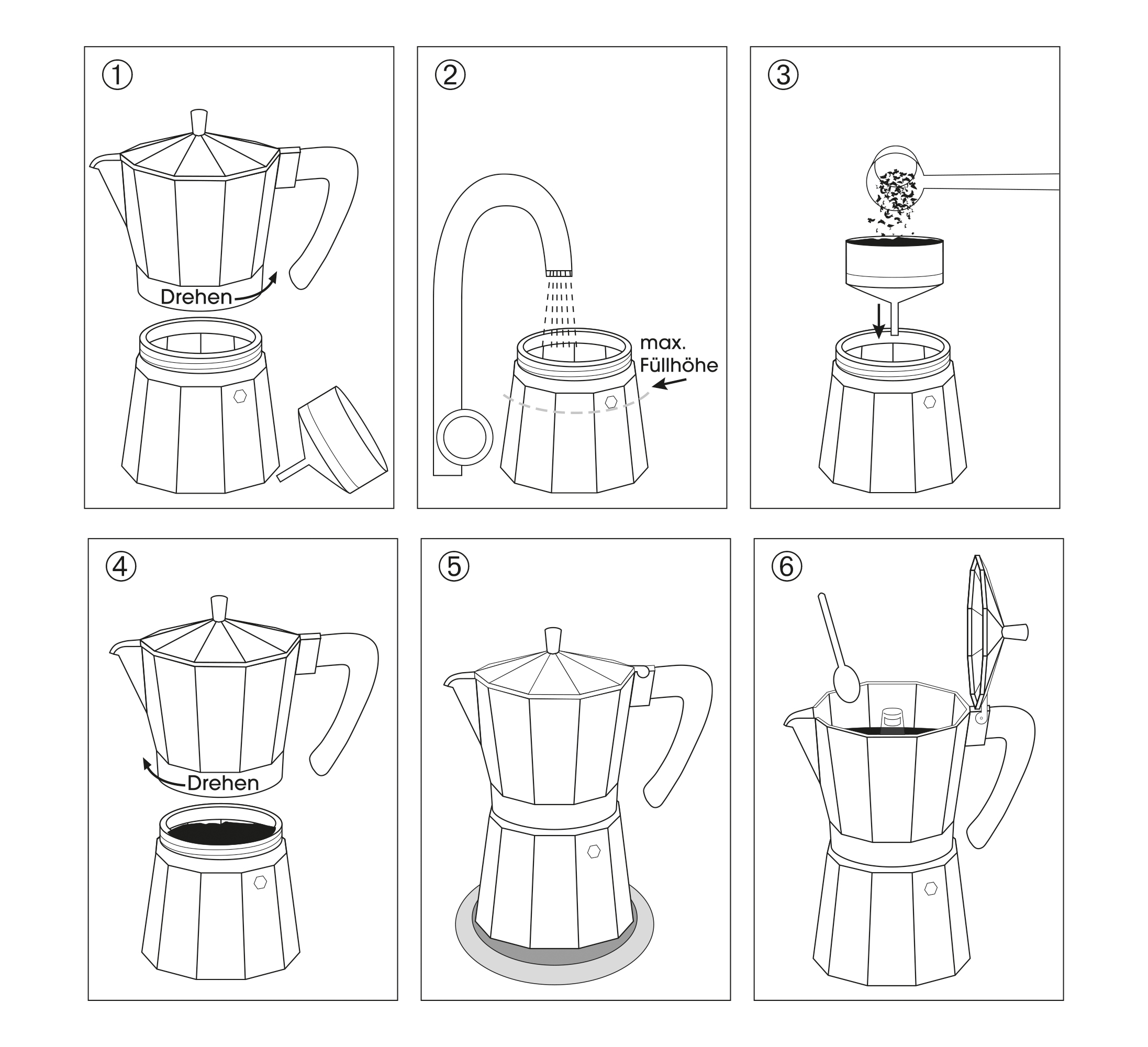 ①

Drehen

②

max. Füllhöhe

③

④

Drehen

⑤

⑥