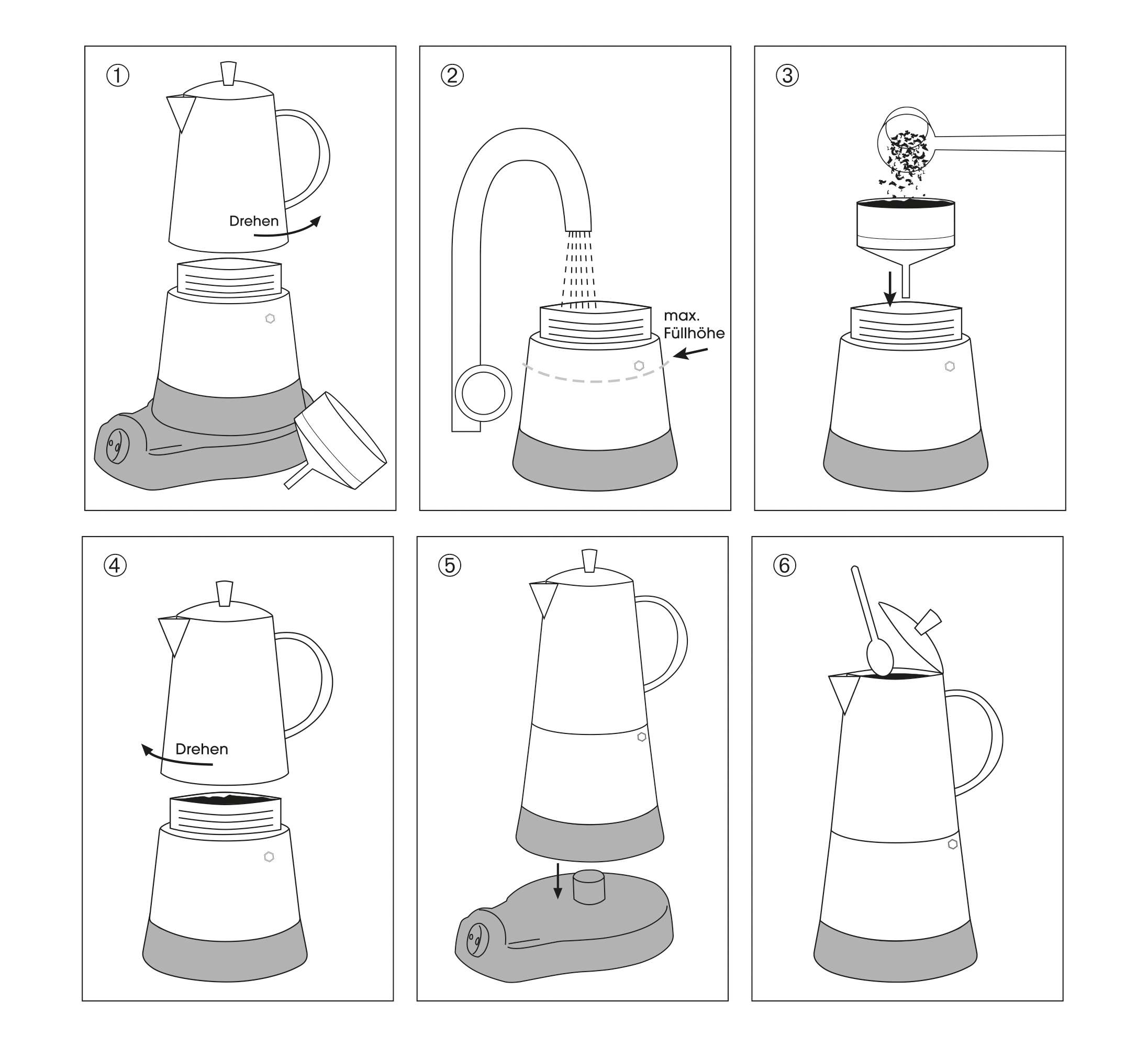 ①

Drehen

②

max. Füllhöhe

③

④

Drehen

⑤

⑥