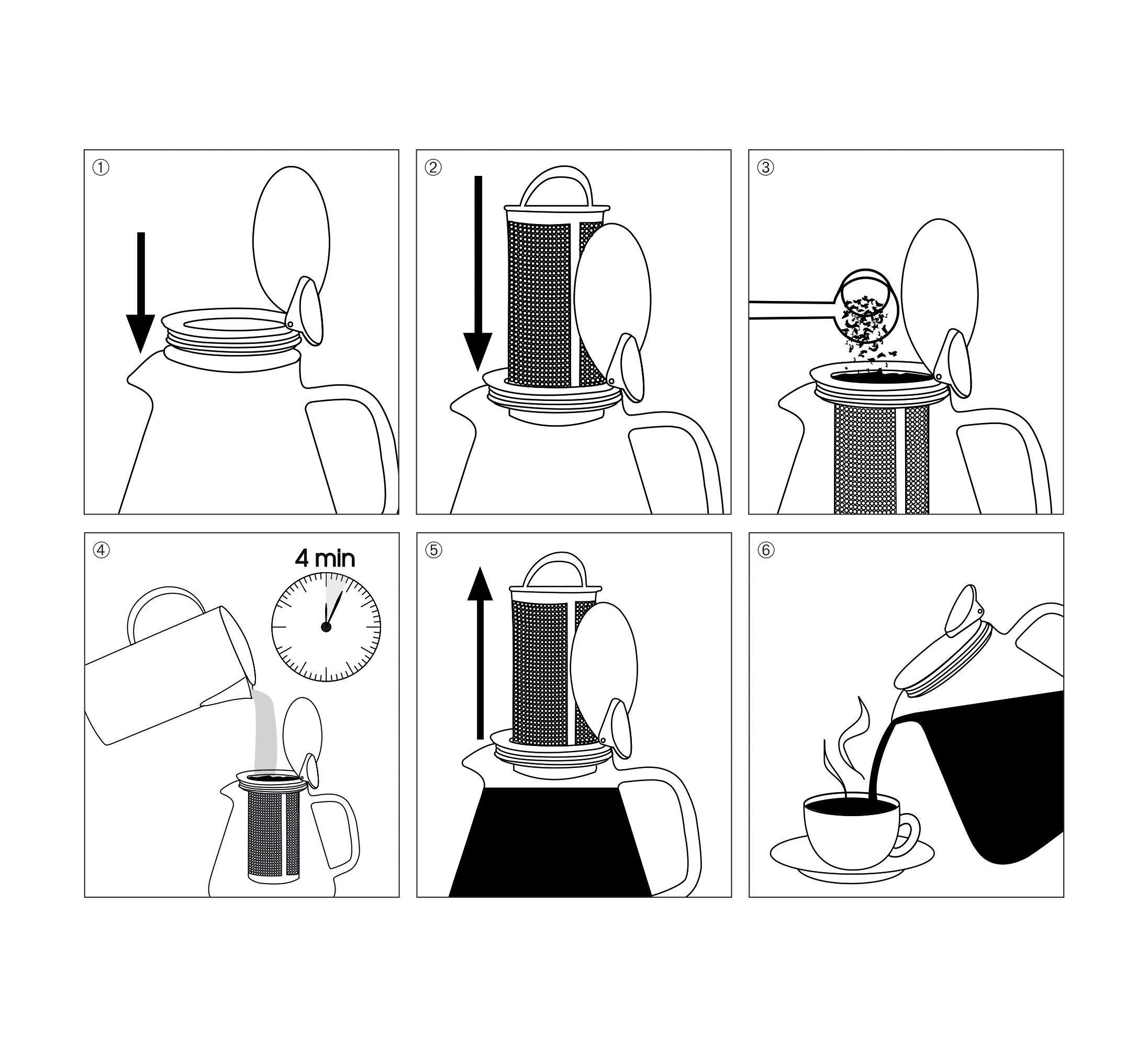 ①

②

③

④

4 min

⑤

⑥