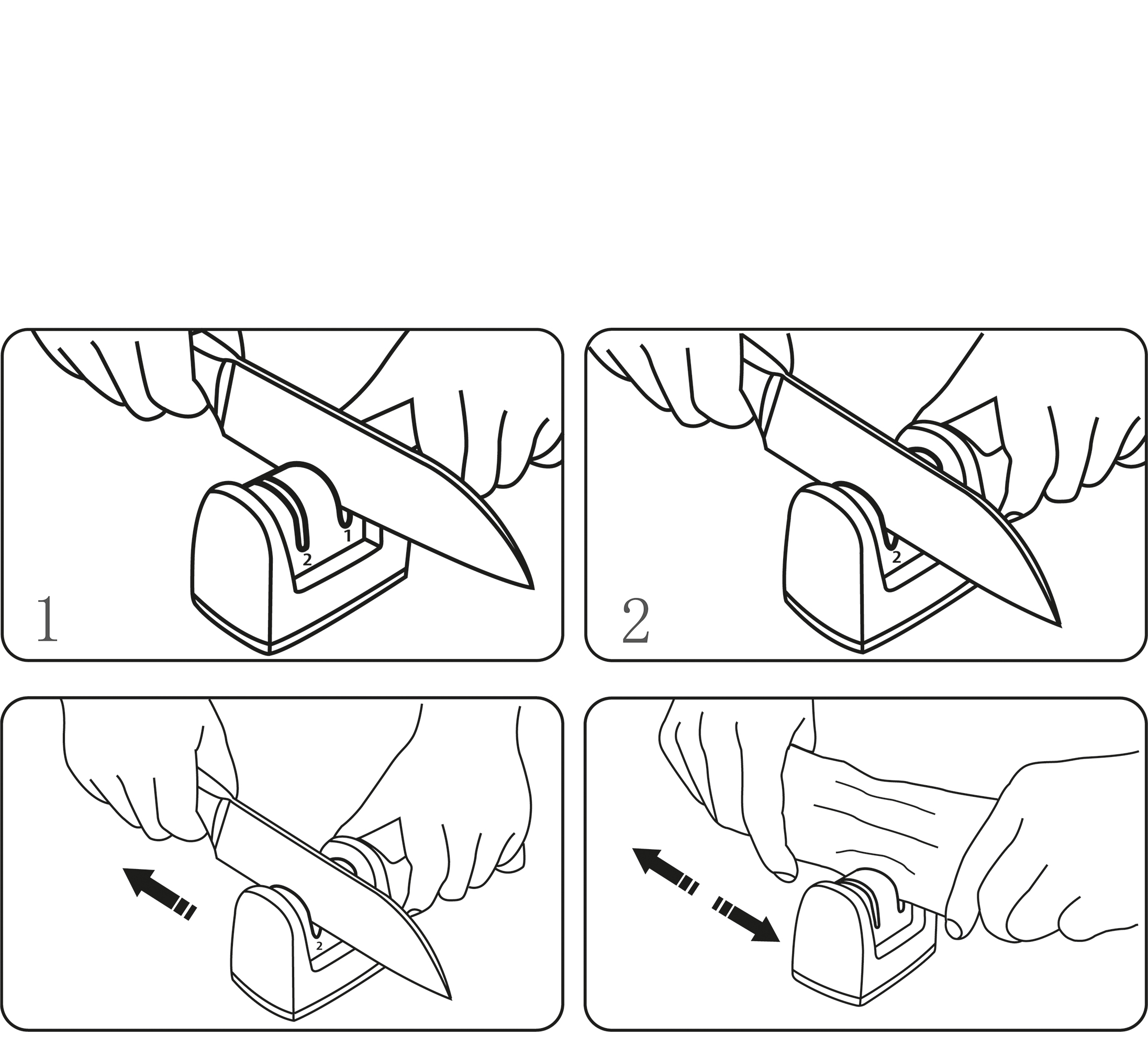 2
1
1

2
2

2