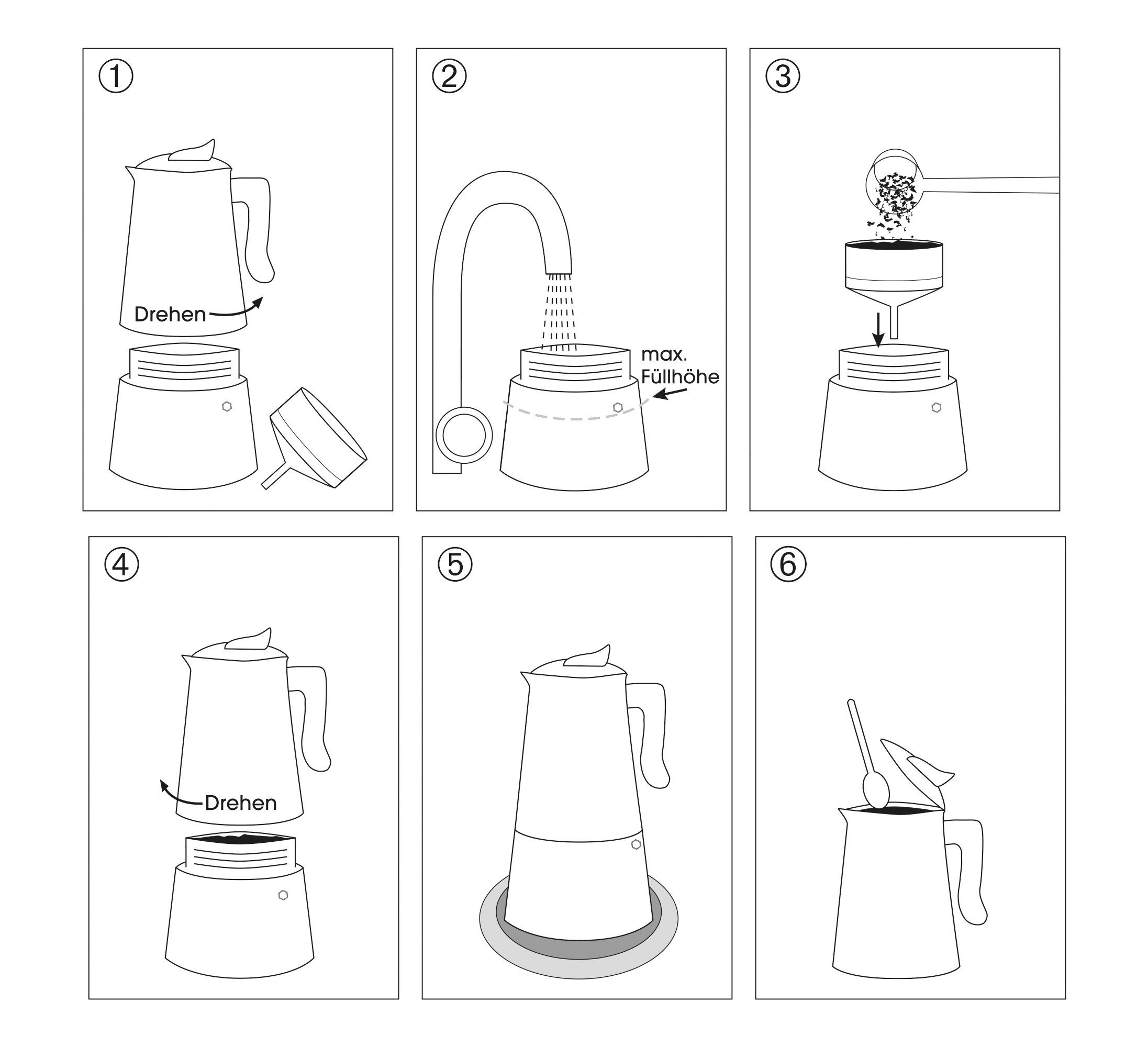 ①

Drehen

②

max. Füllhöhe

③

④

Drehen

⑤

⑥