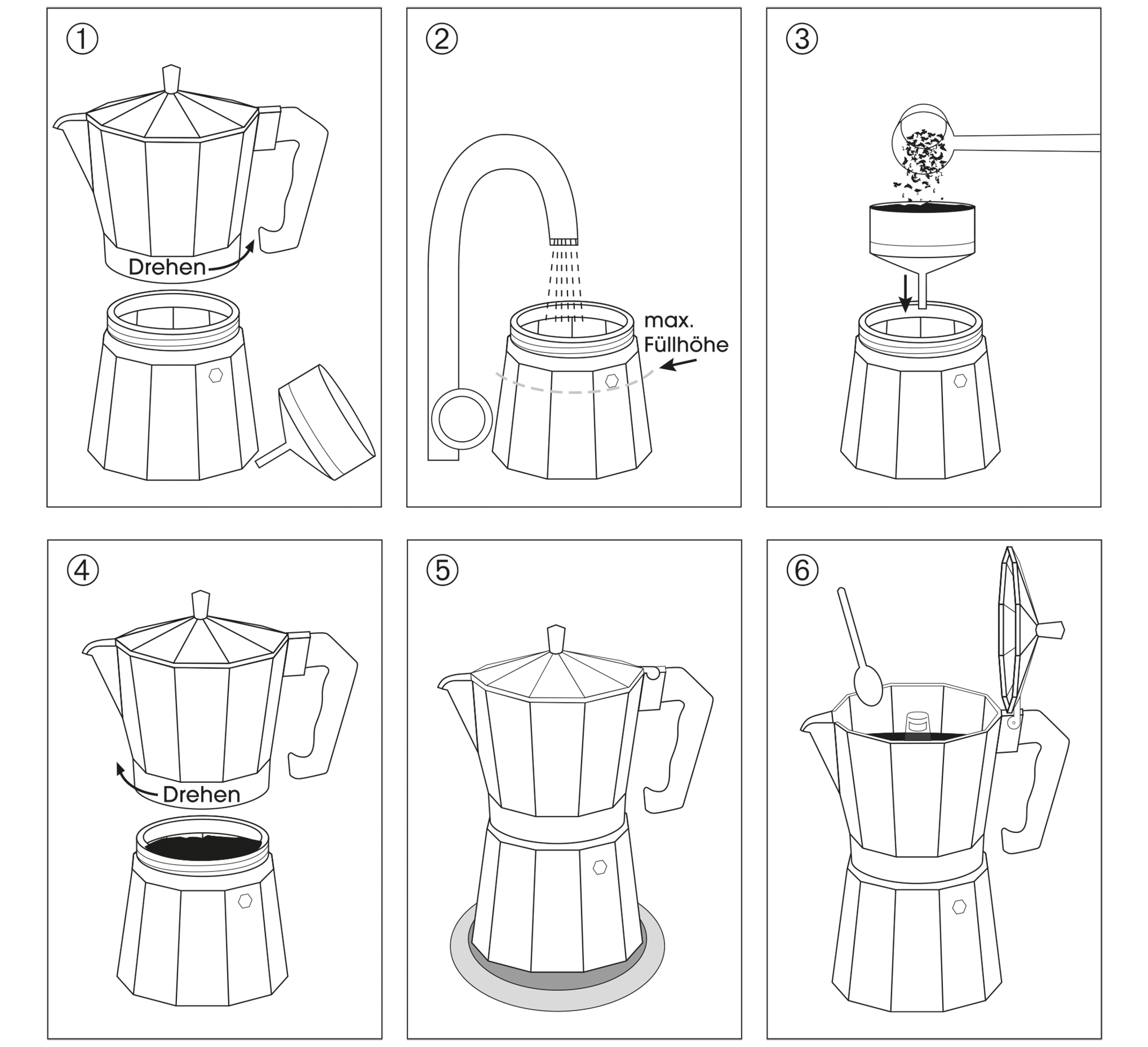 ①

Drehen

②

max. Füllhöhe

③

④

Drehen

⑤

⑥