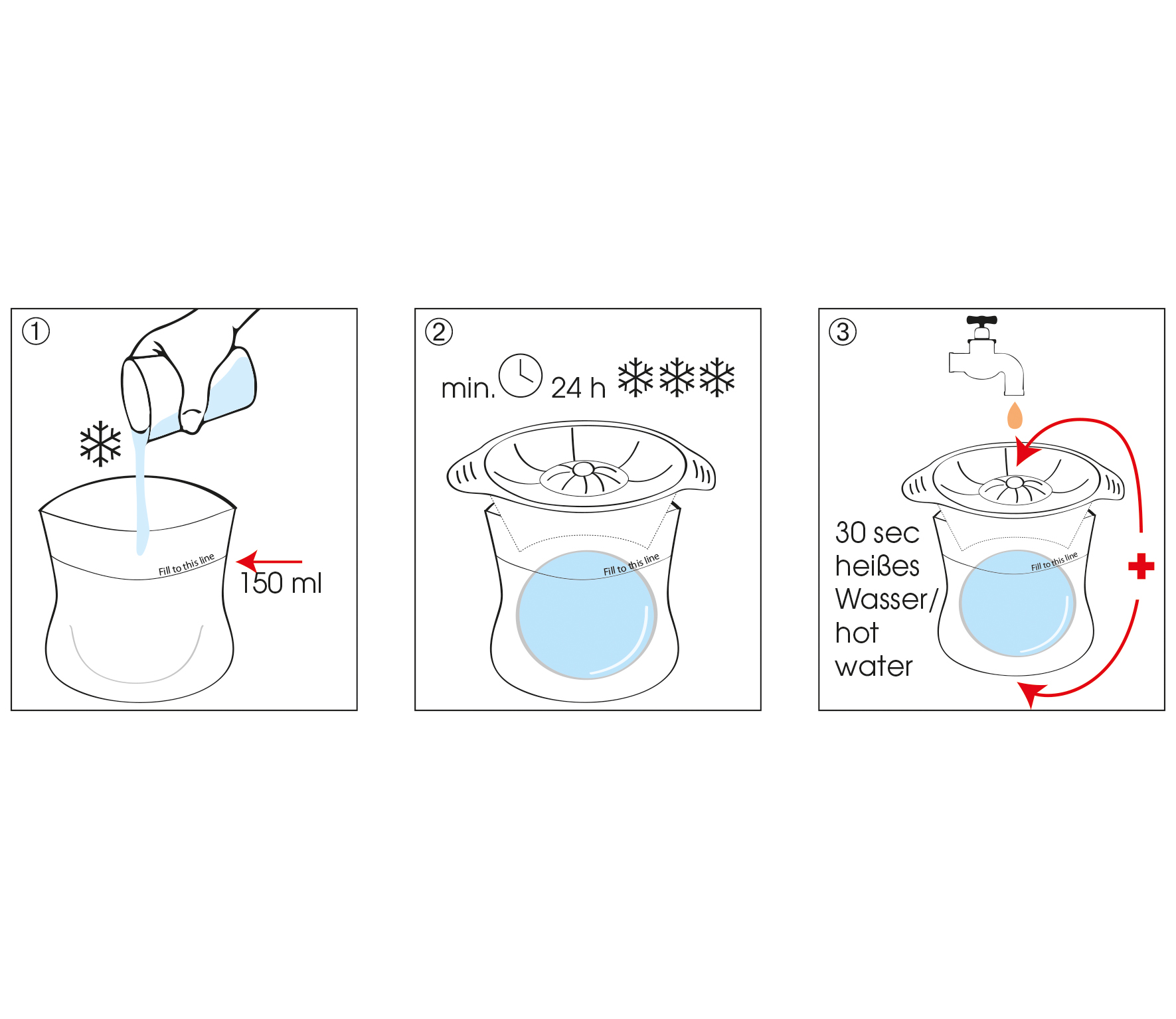 ①

Fill to this line

150 ml

②

min. 24 h

Fill to this line

③

30 sec heißes Wasser/ hot water

Fill to this line