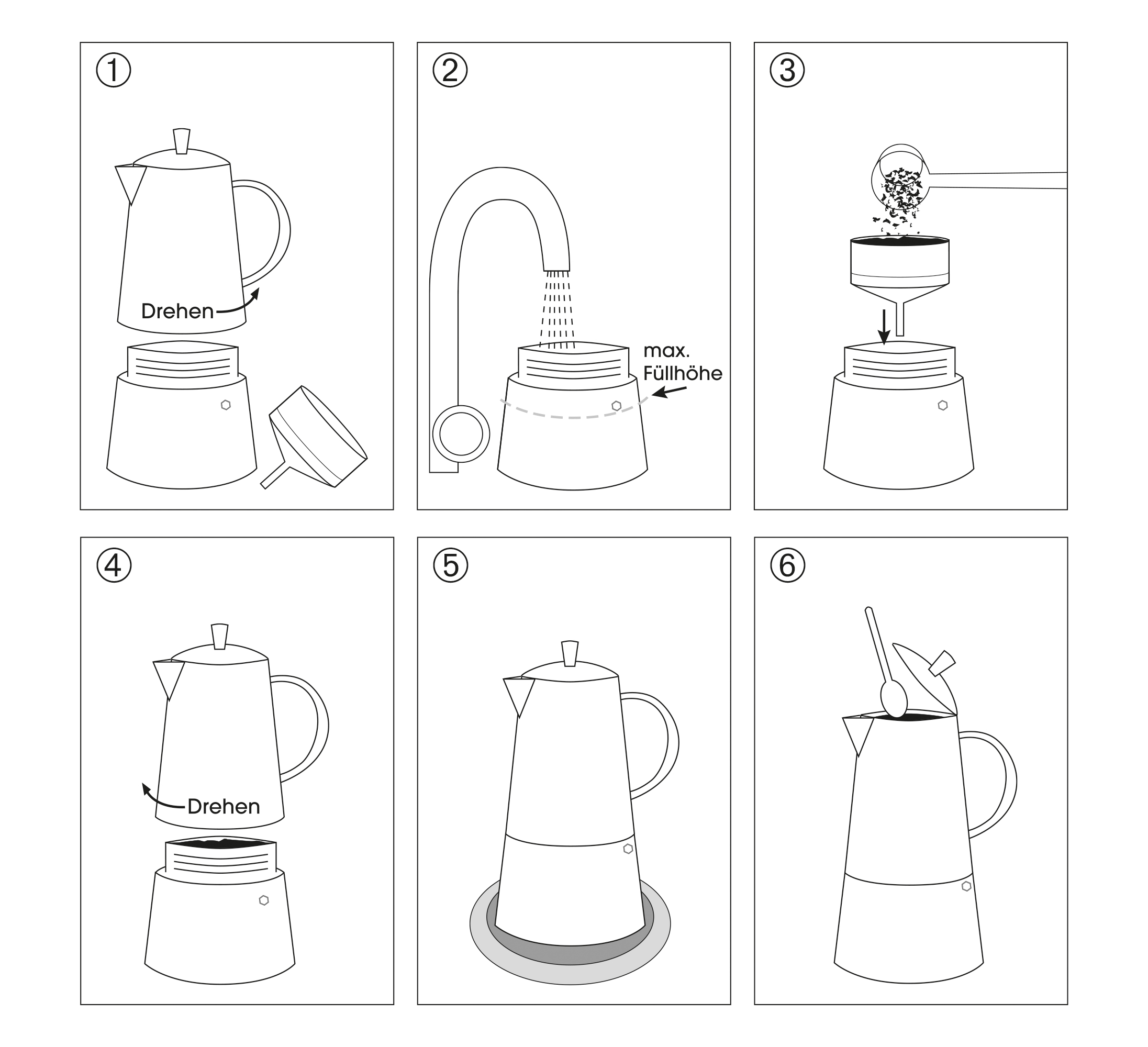 ①

Drehen

②

max. Füllhöhe

③

④

Drehen

⑤

⑥